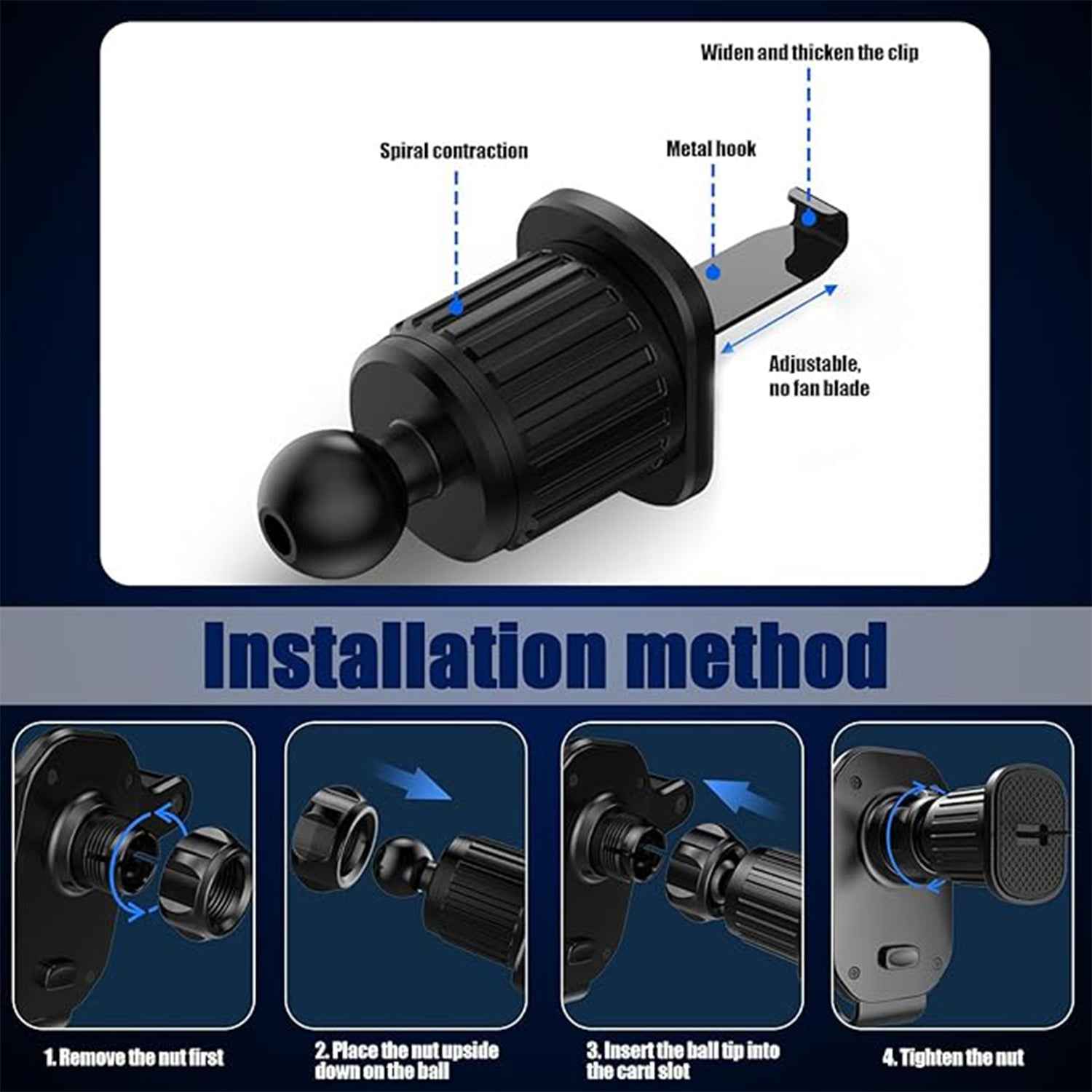 Widen and thicken the clip

Spiral contraction

Metal hook

Adjustable, no fan blade

Installation method

1. Remove the nut first

2. Place the nut upside down on the ball

3. Insert the ball tip into the card slot

4. Tighten the nut